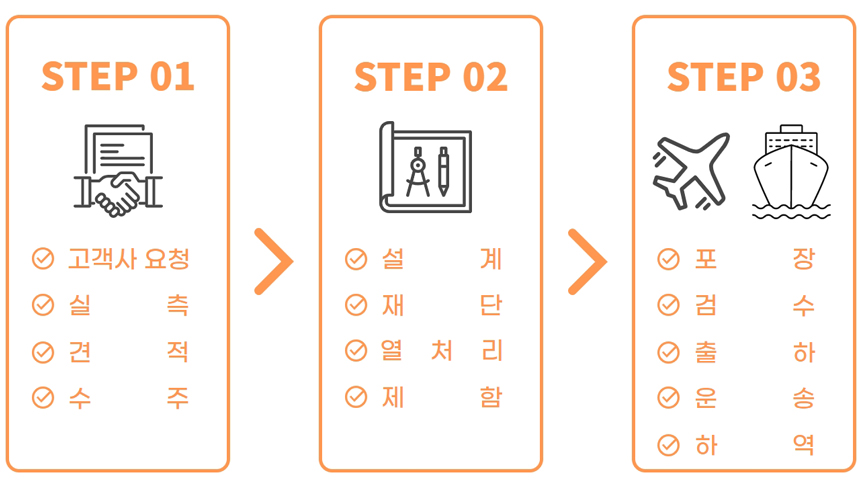 STEP 01

고객사 요청
실 측
견 적
수 주

STEP 02

설 계
재 단
열 처 리
제 함

STEP 03

포 장
검 수
출 하
운 송
하 역