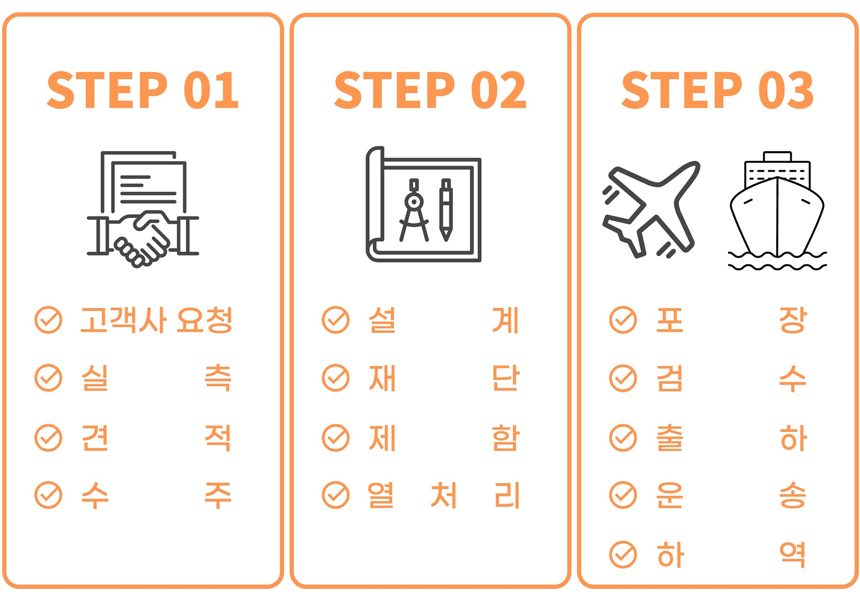 STEP 01

고객사 요청
실 측
견 적
수 주

STEP 02

설 계
재 단
제 함
열 처 리

STEP 03

포 장
검 수
출 하
운 송
하 역