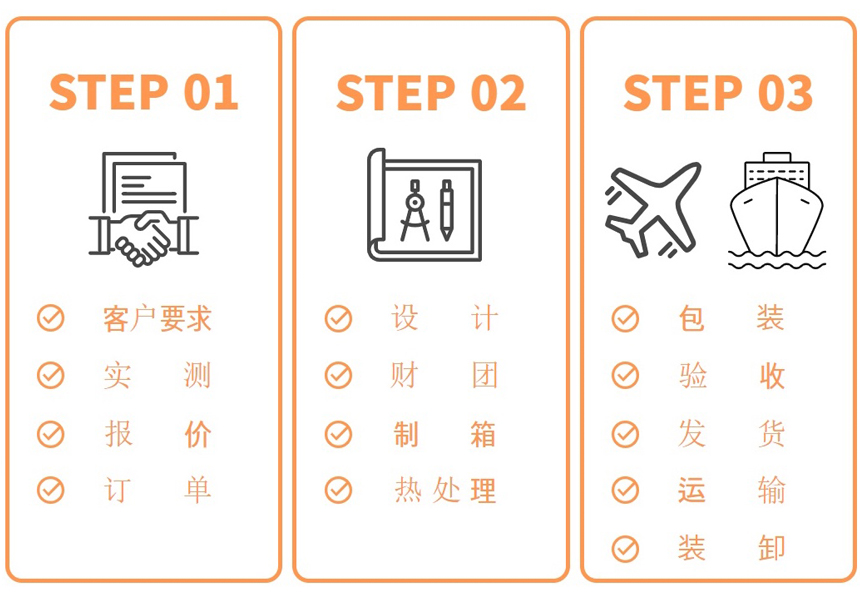 STEP 01

客户要求
实 测
报 价
订 单

STEP 02

设 计
财 团
制 箱
热处理

STEP 03

包 装
验 收
发 货
运 输
装 卸